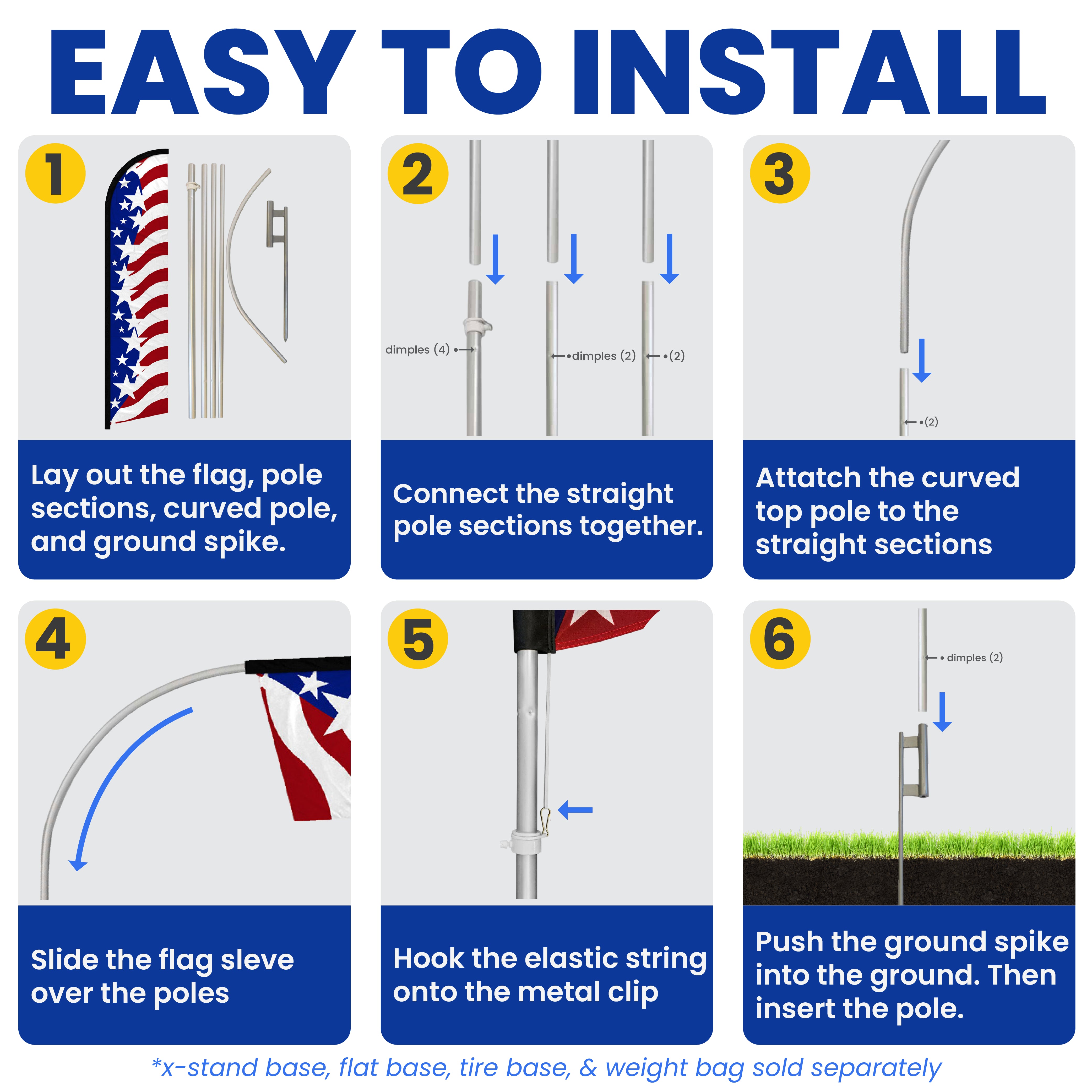 EASY TO INSTALL

1

Lay out the flag, pole sections, curved pole, and ground spike.

2

dimples (4)

dimples (2)

(2)

Connect the straight pole sections together.

3

(2)

Attatch the curved top pole to the straight sections

4

Slide the flag sleve over the poles

5

Hook the elastic string onto the metal clip

6

dimples (2)

Push the ground spike into the ground. Then insert the pole.

*x-stand base, flat base, tire base, & weight bag sold separately