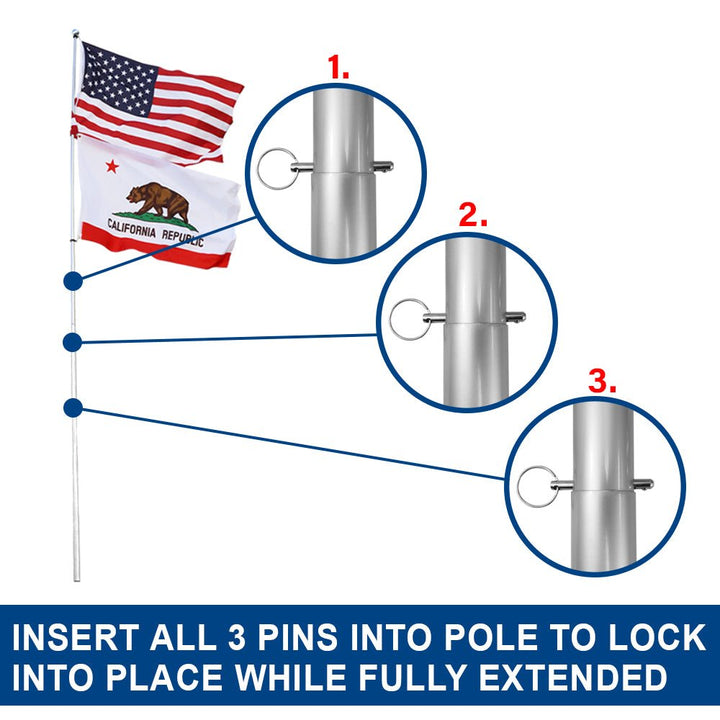 CALIFORNIA REPUBLIC

1.

2.

3.

INSERT ALL 3 PINS INTO POLE TO LOCK INTO PLACE WHILE FULLY EXTENDED